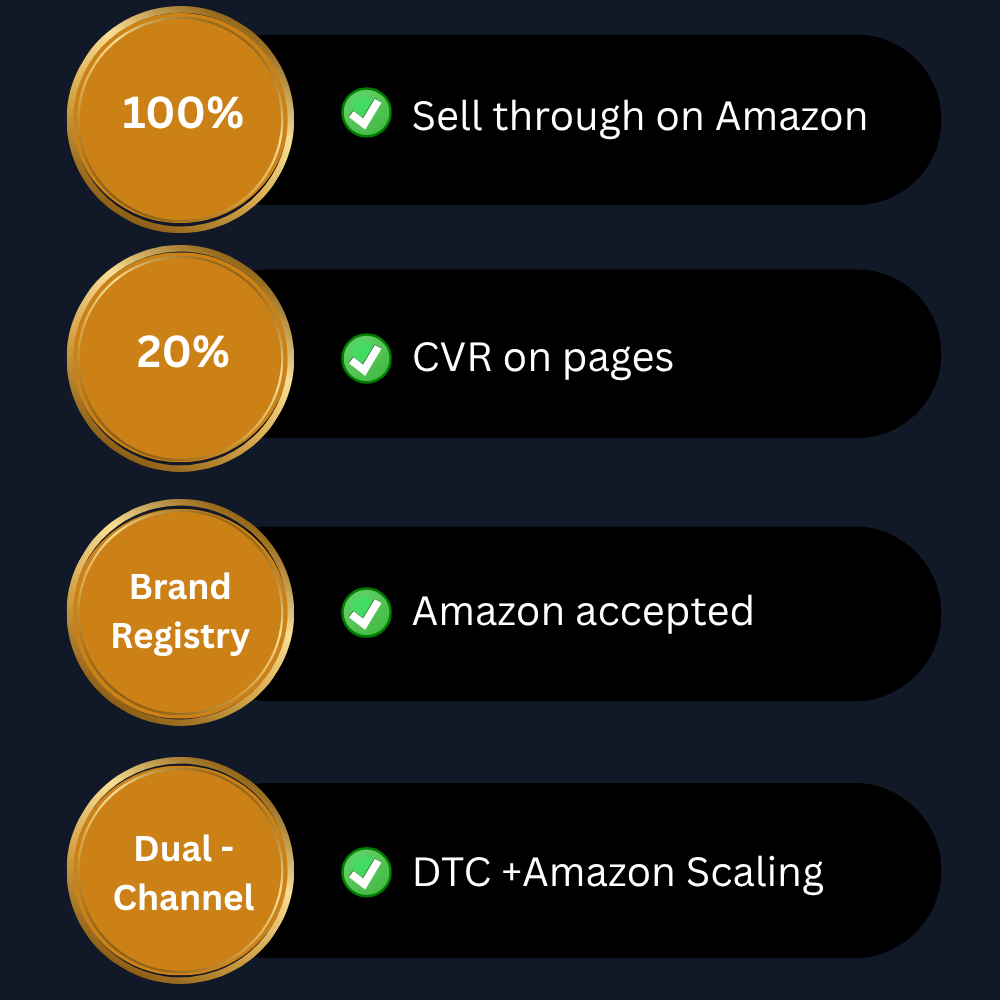 100%

Sell through on Amazon

20%

CVR on pages

Brand Registry

Amazon accepted

Dual - Channel

DTC +Amazon Scaling