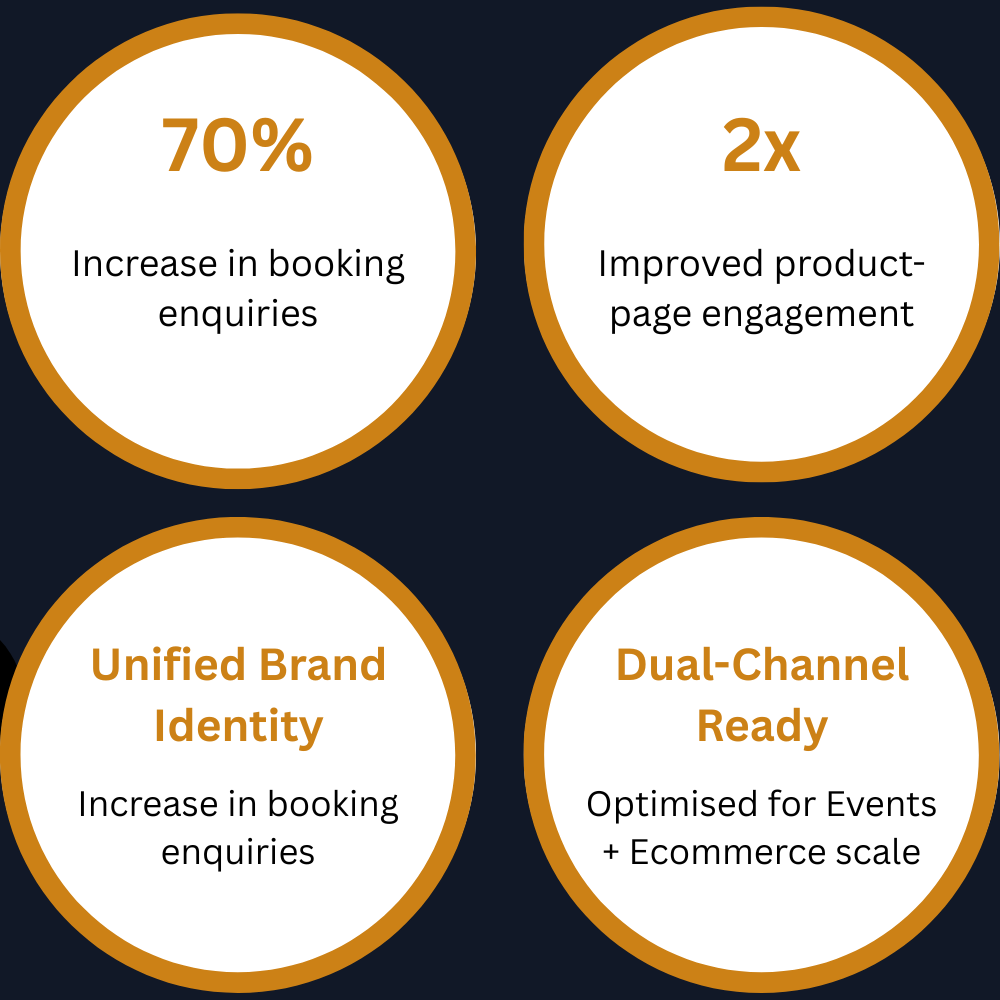 70%

Increase in booking enquiries

2x

Improved product-page engagement

Unified Brand Identity

Increase in booking enquiries

Dual-Channel Ready

Optimised for Events + Ecommerce scale