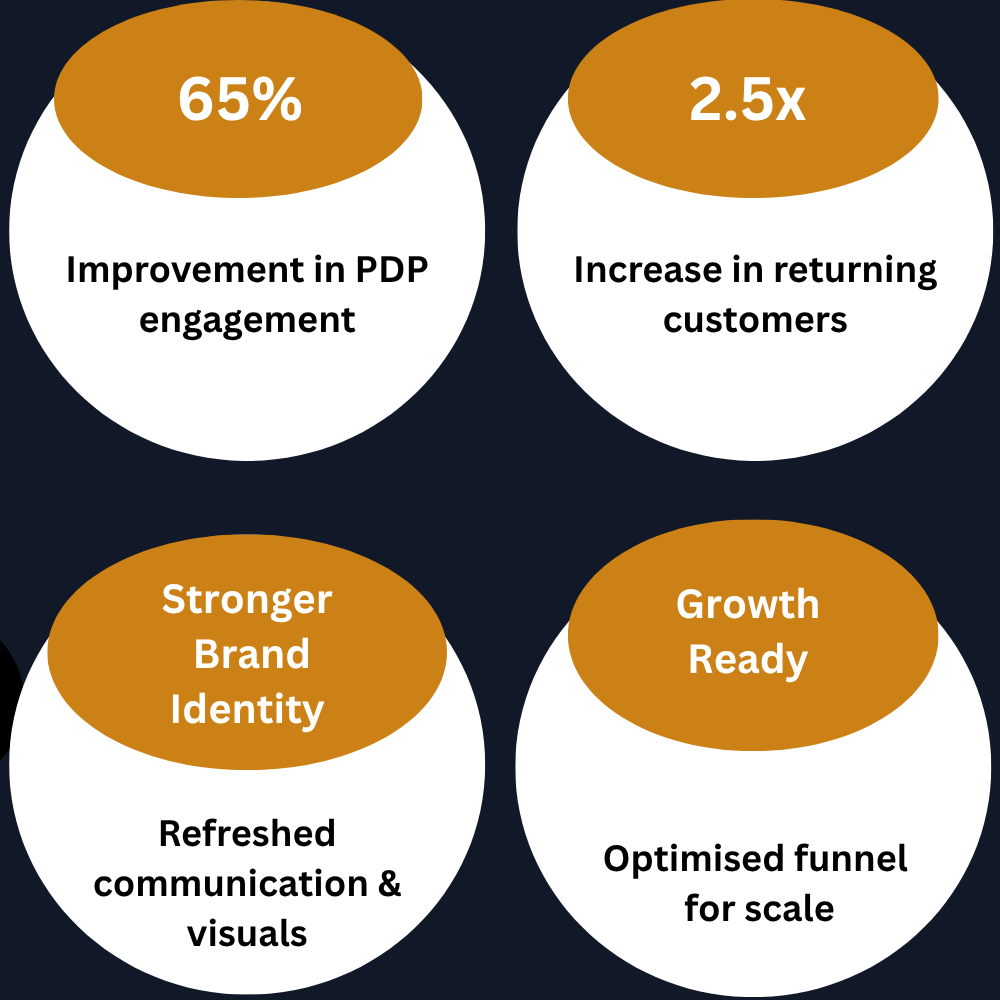 65%

Improvement in PDP engagement

2.5x

Increase in returning customers

Stronger Brand Identity

Refreshed communication & visuals

Growth Ready

Optimised funnel for scale