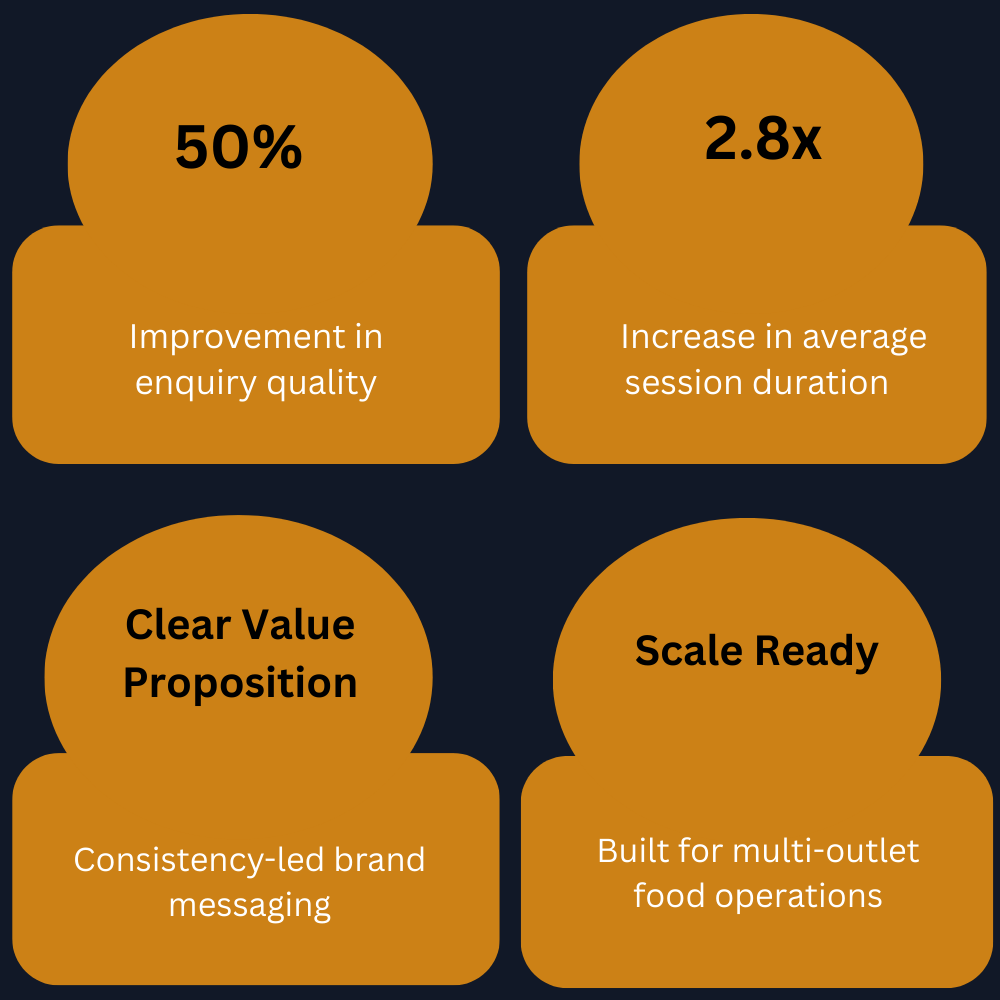 50%

Improvement in enquiry quality

2.8x

Increase in average session duration

Clear Value Proposition

Consistency-led brand messaging

Scale Ready

Built for multi-outlet food operations